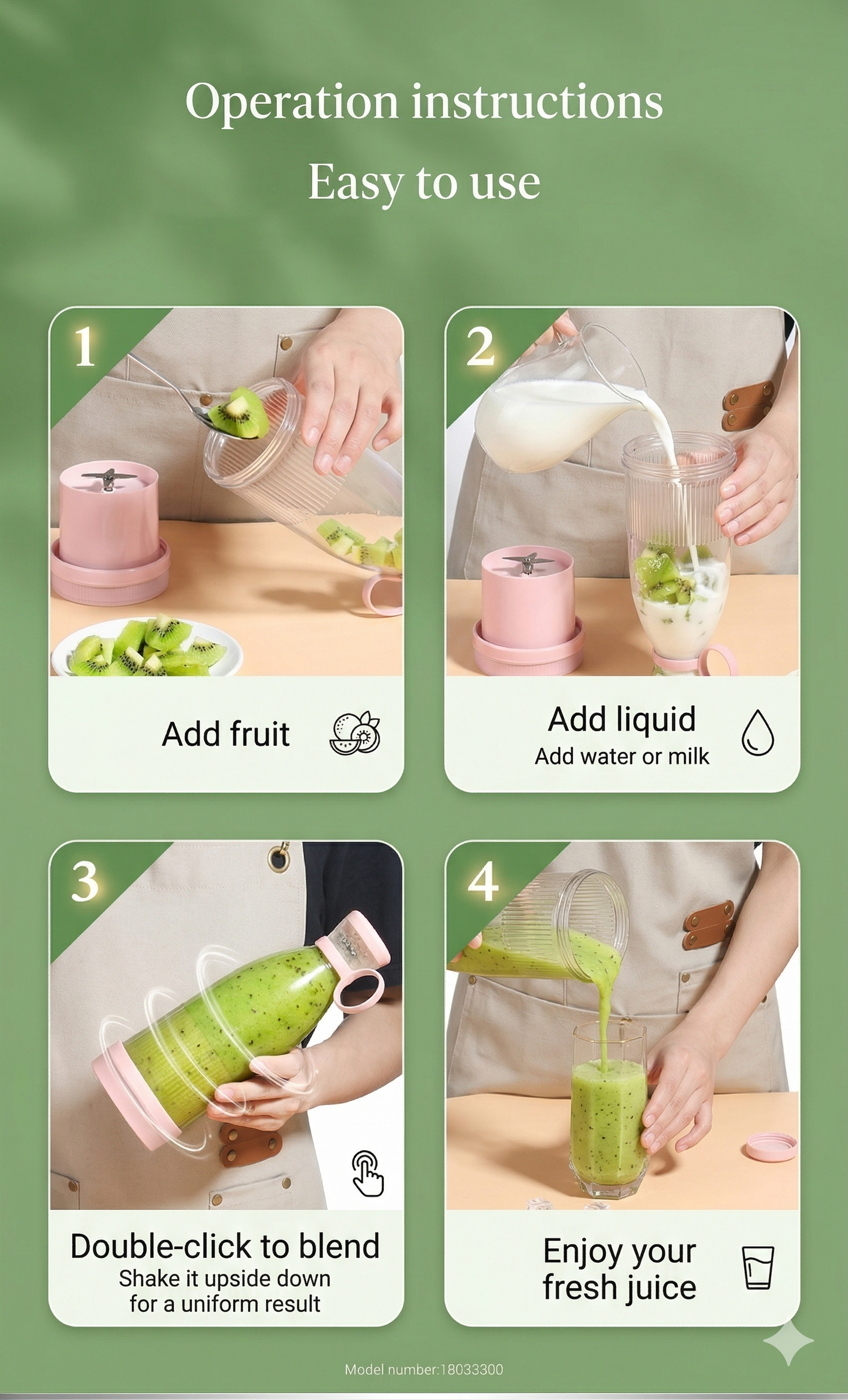 Operation instructions

Easy to use

1

Add fruit

2

Add liquid
Add water or milk

3

Double-click to blend
Shake it upside down for a uniform result

4

Enjoy your fresh juice

Model number:18033300